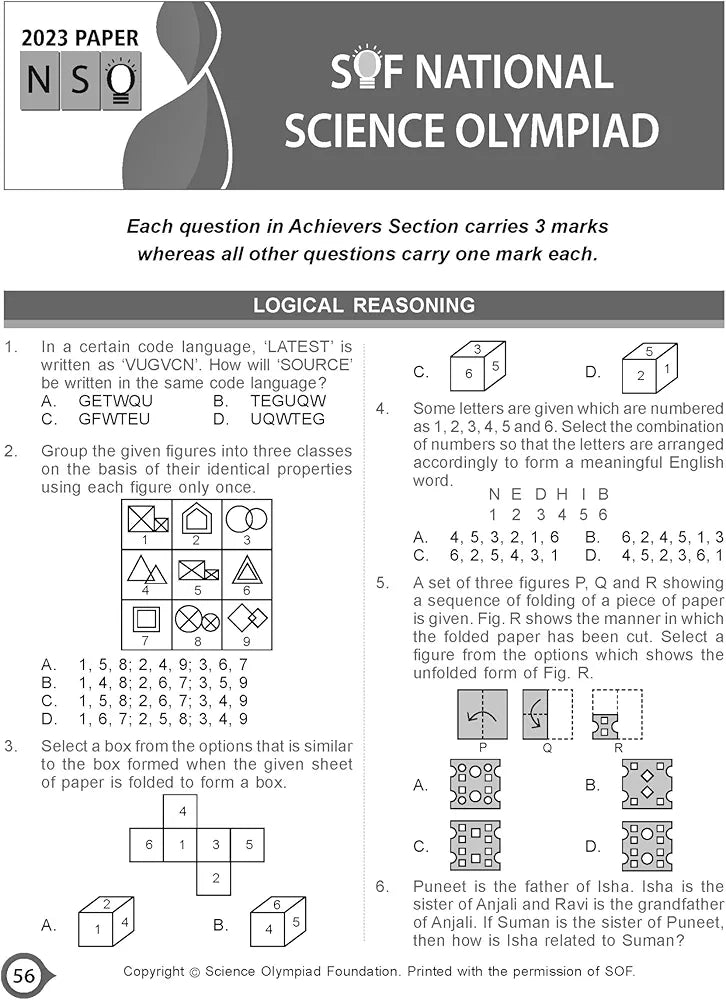 2023 PAPER
NSO

SOF NATIONAL SCIENCE OLYMPIAD

Each question in Achievers Section carries 3 marks whereas all other questions carry one mark each.

LOGICAL REASONING

1. In a certain code language, 'LATEST' is written as 'VUGVCN'. How will 'SOURCE' be written in the same code language?
A. GETWQU
B. TEGUQW
C. GFWTEU
D. UQWTEG

2. Group the given figures into three classes on the basis of their identical properties using each figure only once.

1 2 3
4 5 6
7 8 9

A. 1, 5, 8; 2, 4, 9; 3, 6, 7
B. 1, 4, 8; 2, 6, 7; 3, 5, 9
C. 1, 5, 8; 2, 6, 7; 3, 4, 9
D. 1, 6, 7; 2, 5, 8; 3, 4, 9

3. Select a box from the options that is similar to the box formed when the given sheet of paper is folded to form a box.

4
6 1 3 5
2

A. 2 1 4
B. 6 4 5
C. 3 6 5
D. 5 2 1

4. Some letters are given which are numbered as 1, 2, 3, 4, 5 and 6. Select the combination of numbers so that the letters are arranged accordingly to form a meaningful English word.
N E D H I B
1 2 3 4 5 6
A. 4, 5, 3, 2, 1, 6
B. 6, 2, 4, 5, 1, 3
C. 6, 2, 5, 4, 3, 1
D. 4, 5, 2, 3, 6, 1

5. A set of three figures P, Q and R showing a sequence of folding of a piece of paper is given. Fig. R shows the manner in which the folded paper has been cut. Select a figure from the options which shows the unfolded form of Fig. R.

P Q R

A.
B.
C.
D.

6. Puneet is the father of Isha. Isha is the sister of Anjali and Ravi is the grandfather of Anjali. If Suman is the sister of Puneet, then how is Isha related to Suman?

56
Copyright © Science Olympiad Foundation. Printed with the permission of SOF.