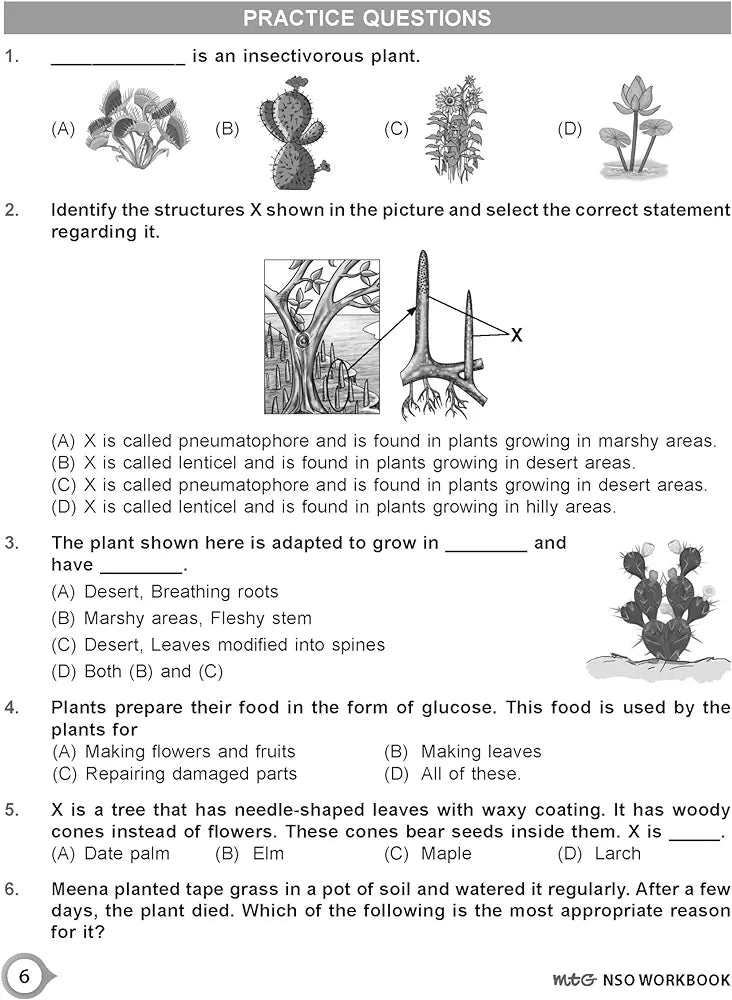 PRACTICE QUESTIONS

1. ____________ is an insectivorous plant.

(A) (B) (C) (D)

2. Identify the structures X shown in the picture and select the correct statement regarding it.

X

(A) X is called pneumatophore and is found in plants growing in marshy areas.
(B) X is called lenticel and is found in plants growing in desert areas.
(C) X is called pneumatophore and is found in plants growing in desert areas.
(D) X is called lenticel and is found in plants growing in hilly areas.

3. The plant shown here is adapted to grow in ________ and have ________.
(A) Desert, Breathing roots
(B) Marshy areas, Fleshy stem
(C) Desert, Leaves modified into spines
(D) Both (B) and (C)

4. Plants prepare their food in the form of glucose. This food is used by the plants for
(A) Making flowers and fruits
(B) Making leaves
(C) Repairing damaged parts
(D) All of these.

5. X is a tree that has needle-shaped leaves with waxy coating. It has woody cones instead of flowers. These cones bear seeds inside them. X is _____.
(A) Date palm (B) Elm (C) Maple (D) Larch

6. Meena planted tape grass in a pot of soil and watered it regularly. After a few days, the plant died. Which of the following is the most appropriate reason for it?

6

mtG NSO WORKBOOK