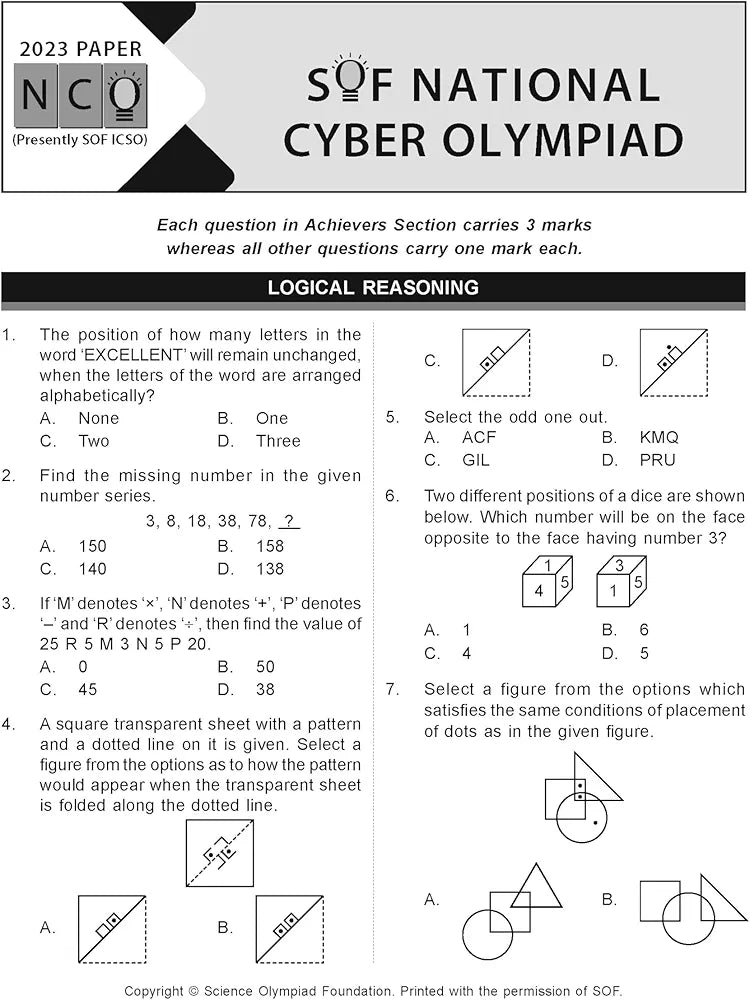 2023 PAPER

NCO

(Presently SOF ICSO)

SOF NATIONAL CYBER OLYMPIAD

Each question in Achievers Section carries 3 marks whereas all other questions carry one mark each.

LOGICAL REASONING

1. The position of how many letters in the word 'EXCELLENT' will remain unchanged, when the letters of the word are arranged alphabetically?
A. None B. One
C. Two D. Three

2. Find the missing number in the given number series.
3, 8, 18, 38, 78, ?
A. 150 B. 158
C. 140 D. 138

3. If 'M' denotes '×', 'N' denotes '+', 'P' denotes '–' and 'R' denotes '÷', then find the value of 25 R 5 M 3 N 5 P 20.
A. 0 B. 50
C. 45 D. 38

4. A square transparent sheet with a pattern and a dotted line on it is given. Select a figure from the options as to how the pattern would appear when the transparent sheet is folded along the dotted line.

A. B.

C. D.

5. Select the odd one out.
A. ACF B. KMQ
C. GIL D. PRU

6. Two different positions of a dice are shown below. Which number will be on the face opposite to the face having number 3?

1 4 5 3 1 5

A. 1 B. 6
C. 4 D. 5

7. Select a figure from the options which satisfies the same conditions of placement of dots as in the given figure.

A. B.

Copyright © Science Olympiad Foundation. Printed with the permission of SOF.