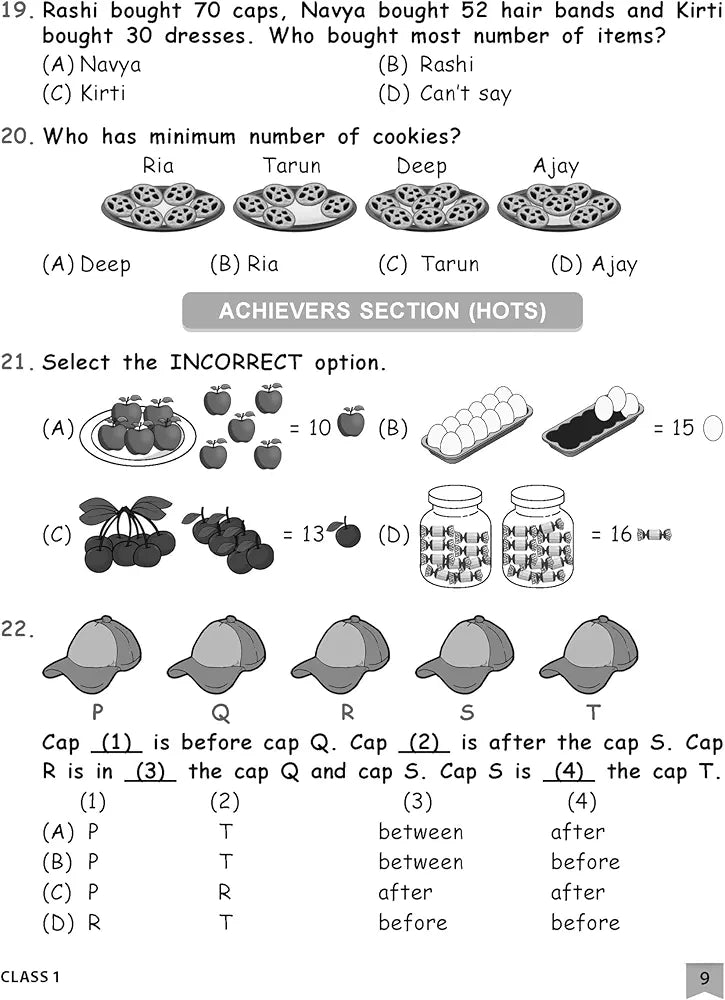 19. Rashi bought 70 caps, Navya bought 52 hair bands and Kirti bought 30 dresses. Who bought most number of items?
(A) Navya
(B) Rashi
(C) Kirti
(D) Can't say

20. Who has minimum number of cookies?
Ria Tarun Deep Ajay
(A) Deep
(B) Ria
(C) Tarun
(D) Ajay

ACHIEVERS SECTION (HOTS)

21. Select the INCORRECT option.
(A) = 10
(B) = 15
(C) = 13
(D) = 16

22.
P Q R S T
Cap (1) is before cap Q. Cap (2) is after the cap S. Cap R is in (3) the cap Q and cap S. Cap S is (4) the cap T.

| | (1) | (2) | (3) | (4) |
|---|---|---|---|---|
| (A) | P | T | between | after |
| (B) | P | T | between | before |
| (C) | P | R | after | after |
| (D) | R | T | before | before |

CLASS 1
9