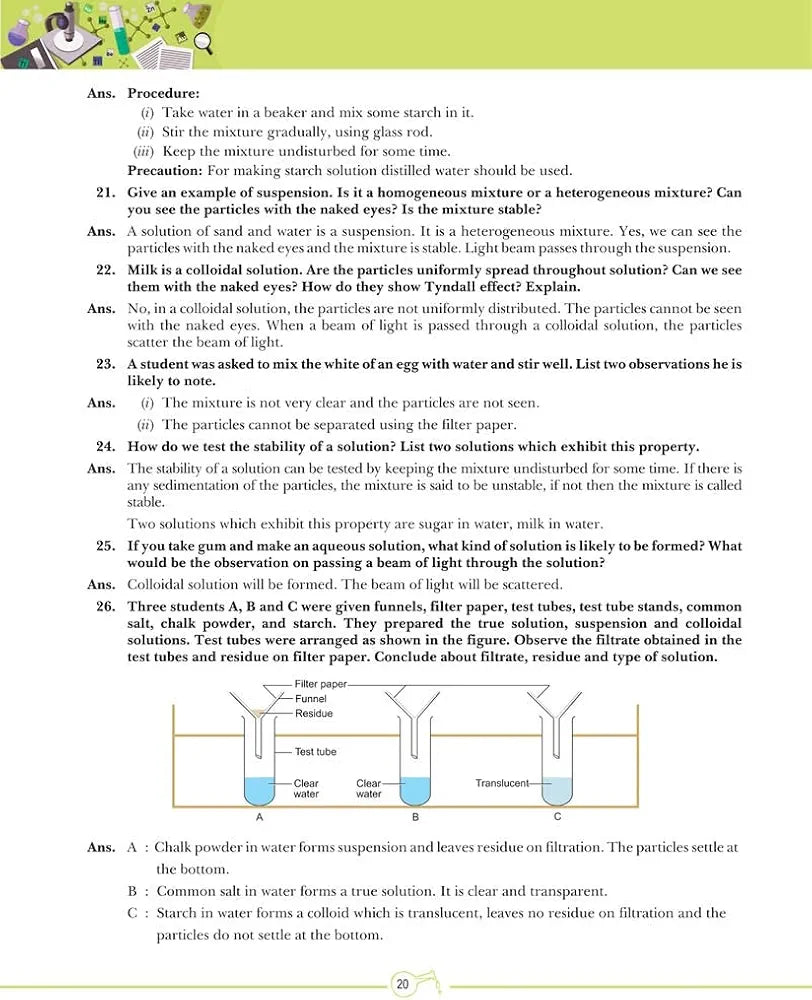 Ans. Procedure:

(i) Take water in a beaker and mix some starch in it.

(ii) Stir the mixture gradually, using glass rod.

(iii) Keep the mixture undisturbed for some time.

Precaution: For making starch solution distilled water should be used.

21. Give an example of suspension. Is it a homogeneous mixture or a heterogeneous mixture? Can you see the particles with the naked eyes? Is the mixture stable?

Ans. A solution of sand and water is a suspension. It is a heterogeneous mixture. Yes, we can see the particles with the naked eyes and the mixture is stable. Light beam passes through the suspension.

22. Milk is a colloidal solution. Are the particles uniformly spread throughout solution? Can we see them with the naked eyes? How do they show Tyndall effect? Explain.

Ans. No, in a colloidal solution, the particles are not uniformly distributed. The particles cannot be seen with the naked eyes. When a beam of light is passed through a colloidal solution, the particles scatter the beam of light.

23. A student was asked to mix the white of an egg with water and stir well. List two observations he is likely to note.

Ans. (i) The mixture is not very clear and the particles are not seen.

(ii) The particles cannot be separated using the filter paper.

24. How do we test the stability of a solution? List two solutions which exhibit this property.

Ans. The stability of a solution can be tested by keeping the mixture undisturbed for some time. If there is any sedimentation of the particles, the mixture is said to be unstable, if not then the mixture is called stable.

Two solutions which exhibit this property are sugar in water, milk in water.

25. If you take gum and make an aqueous solution, what kind of solution is likely to be formed? What would be the observation on passing a beam of light through the solution?

Ans. Colloidal solution will be formed. The beam of light will be scattered.

26. Three students A, B and C were given funnels, filter paper, test tubes, test tube stands, common salt, chalk powder, and starch. They prepared the true solution, suspension and colloidal solutions. Test tubes were arranged as shown in the figure. Observe the filtrate obtained in the test tubes and residue on filter paper. Conclude about filtrate, residue and type of solution.

Filter paper
Funnel
Residue
Test tube
Clear water
Clear water
Translucent
A
B
C

Ans. A : Chalk powder in water forms suspension and leaves residue on filtration. The particles settle at the bottom.

B : Common salt in water forms a true solution. It is clear and transparent.

C : Starch in water forms a colloid which is translucent, leaves no residue on filtration and the particles do not settle at the bottom.

20